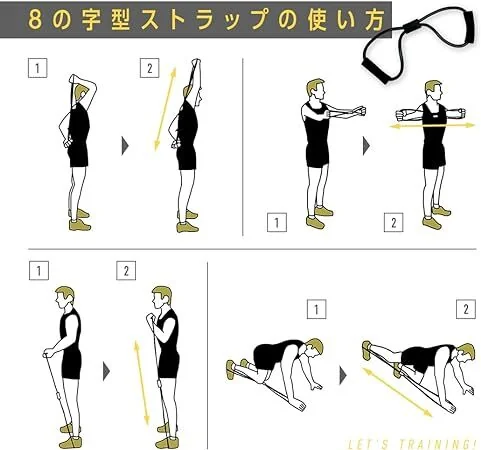 8の字型ストラップの使い方

1
2

1
2

1
2

1
2

LET'S TRAINING!